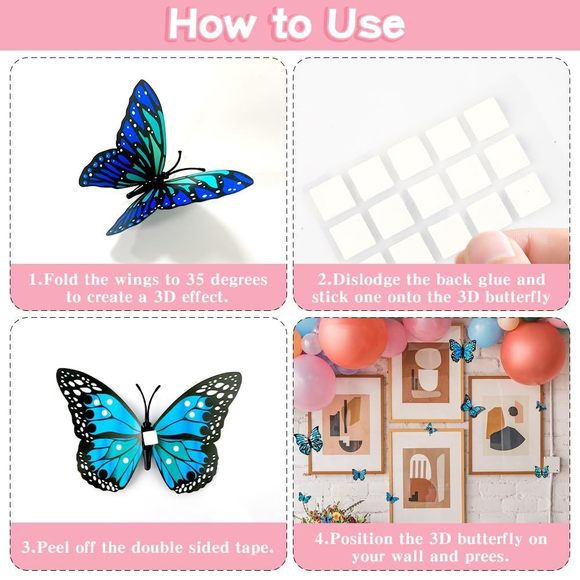 How to Use

1.Fold the wings to 35 degrees to create a 3D effect.

2.Dislodge the back glue and stick one onto the 3D butterfly

3.Peel off the double sided tape.

4.Position the 3D butterfly on your wall and prees.